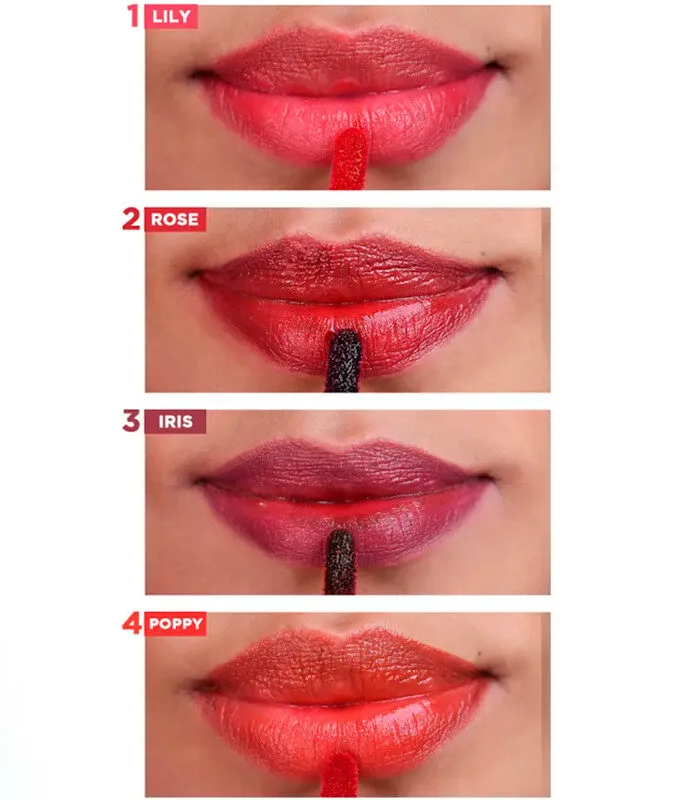 1 LILY

2 ROSE

3 IRIS

4 POPPY